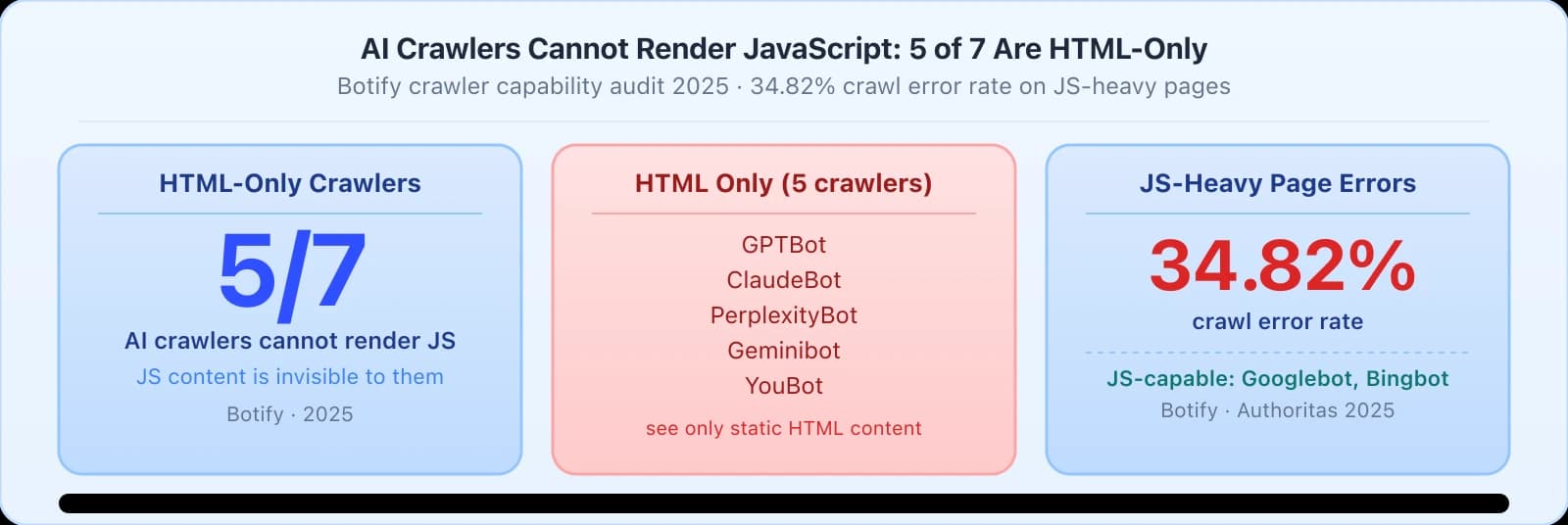 AI Crawlers Cannot Render JavaScript: 5 of 7 Are HTML-Only

Botify crawler capability audit 2025 · 34.82% crawl error rate on JS-heavy pages

HTML-Only Crawlers

5/7

AI crawlers cannot render JS

JS content is invisible to them

Botify · 2025

HTML Only (5 crawlers)

GPTBot
ClaudeBot
PerplexityBot
Geminibot
YouBot

see only static HTML content

JS-Heavy Page Errors

34.82%

crawl error rate

JS-capable: Googlebot, Bingbot

Botify · Authoritas 2025